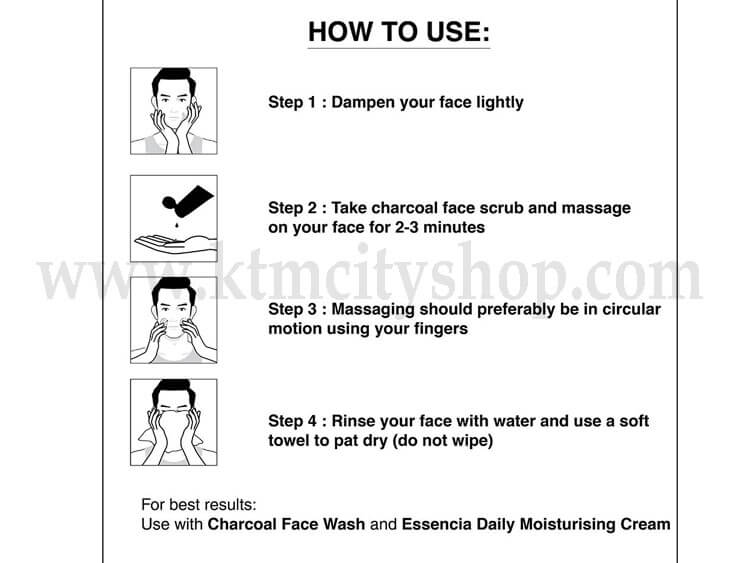 HOW TO USE:

Step 1 : Dampen your face lightly

Step 2 : Take charcoal face scrub and massage on your face for 2-3 minutes

www.ktmcityshop.com

Step 3 : Massaging should preferably be in circular motion using your fingers

Step 4 : Rinse your face with water and use a soft towel to pat dry (do not wipe)

For best results:
Use with Charcoal Face Wash and Essencia Daily Moisturising Cream